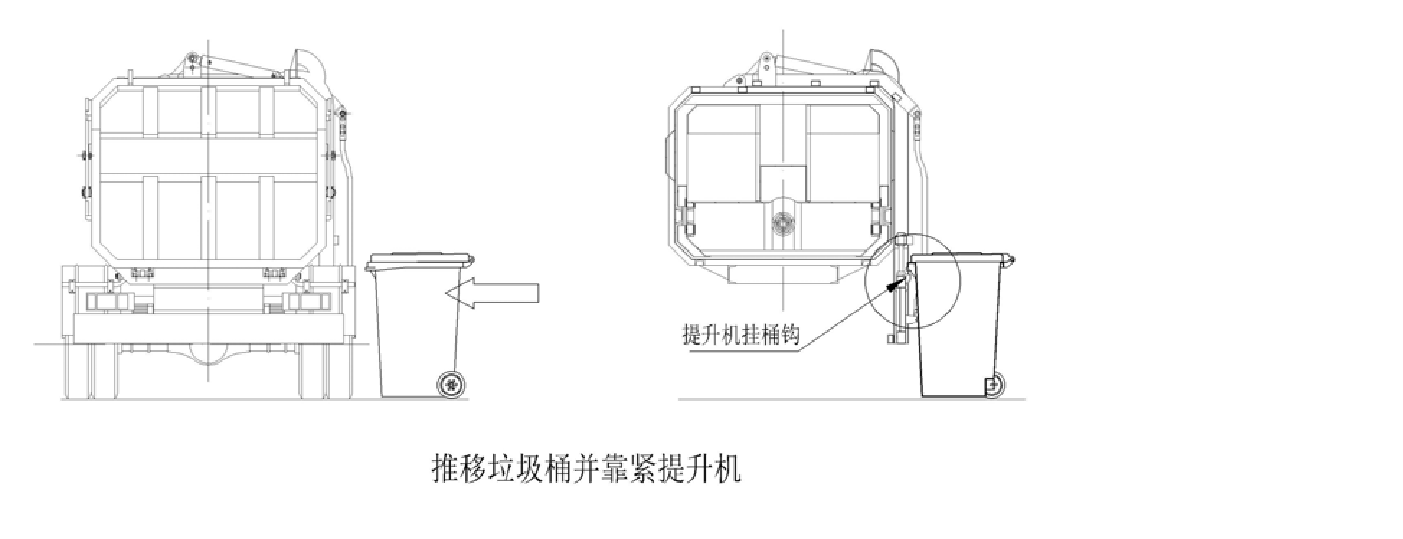 提升机挂桶钩

推移垃圾桶并靠紧提升机